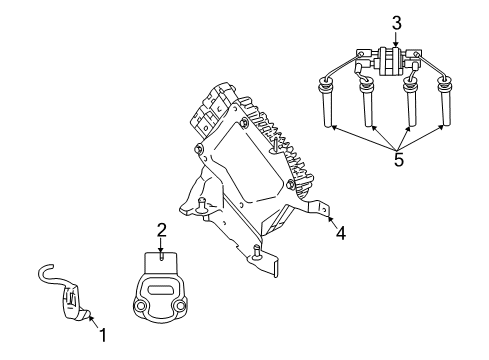 3
5
4
2
1