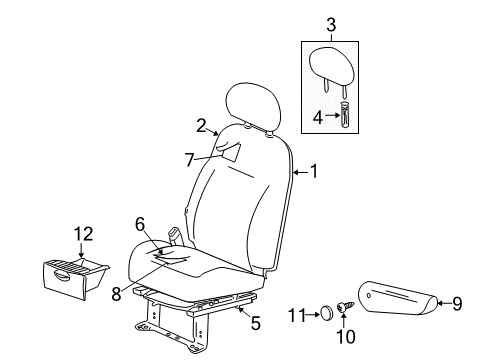 3
4
2
7
1
6
12
8
5
11
10
9