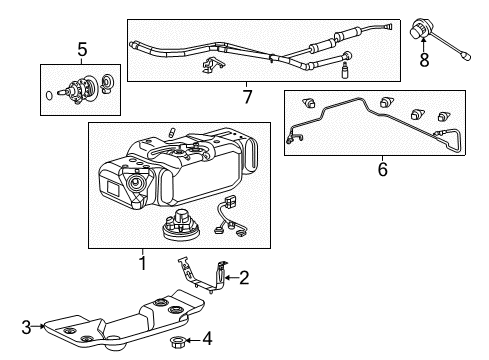 5
7
8
6
1
2
3
4