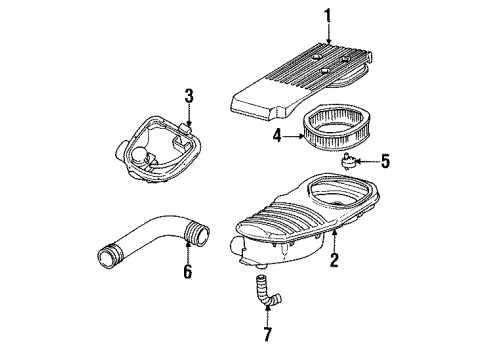 1
3
4
5
2
6
7