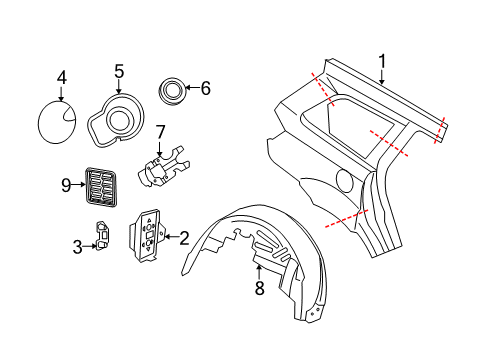 4
5
6
1
7
9
3
2
8