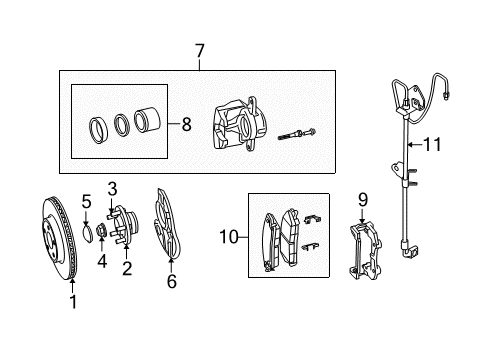 7
8
11
3
5
9
10
4
2
6
1