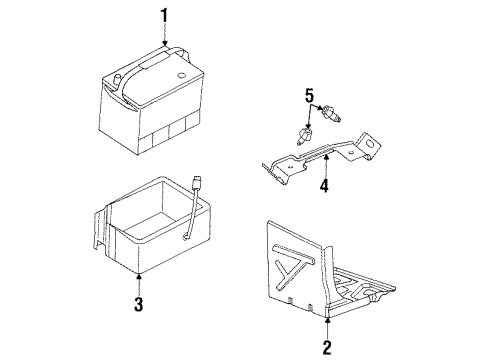 1
5
4
3
2