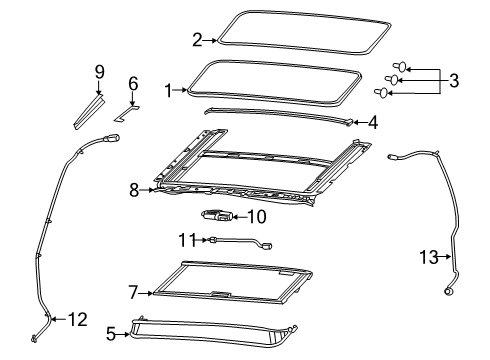 2
9
6
1
3
4
8
10
11
13
7
12
5