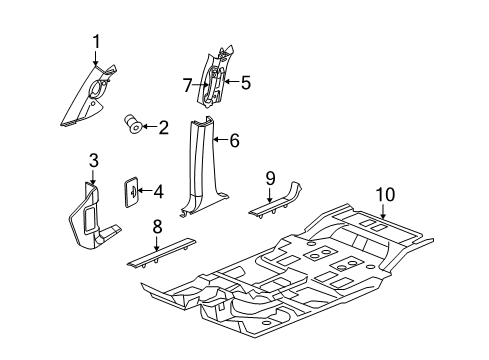 1
7
5
2
6
3
4
9
10
8