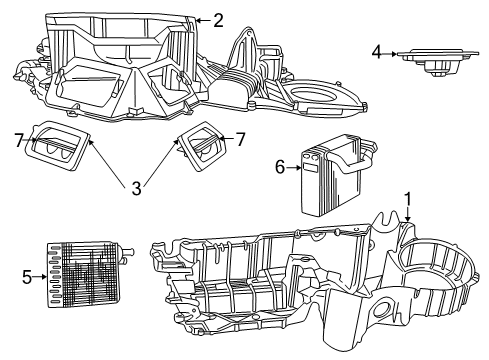 2
4
7
7
3
6
1
5