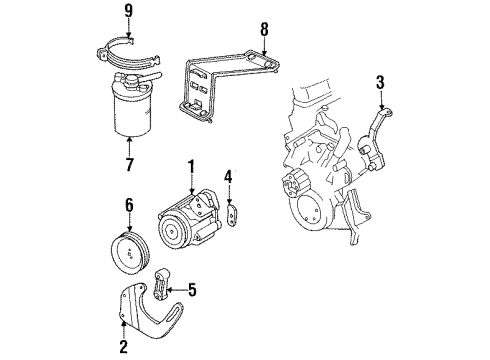 9
8
3
7
1
4
6
5
2