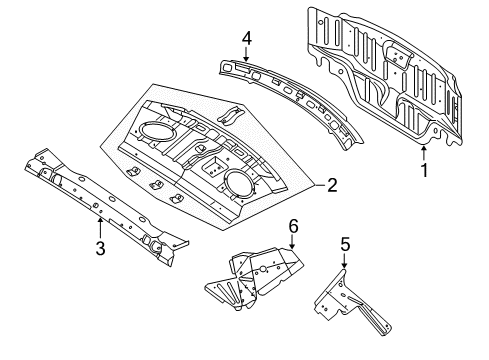 4
1
2
3
6
5