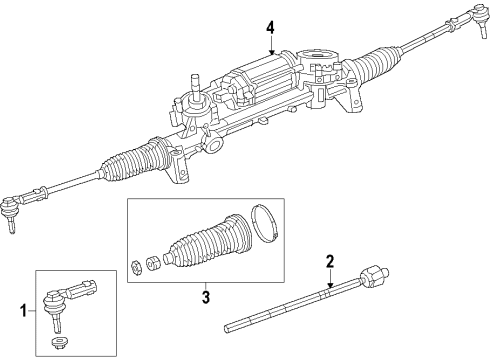 4
3
2
1