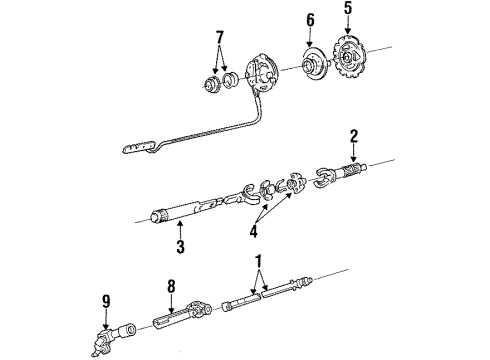 7
6
5
2
4
3
1
8
9