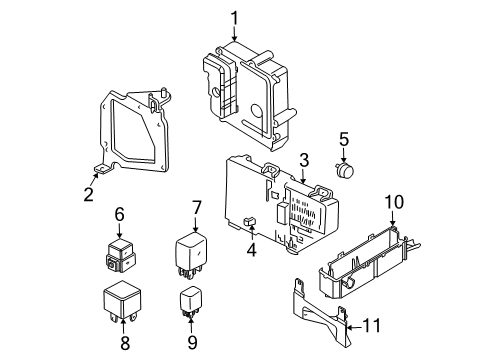 1
2
5
3
10
6
7
4
8
9
11