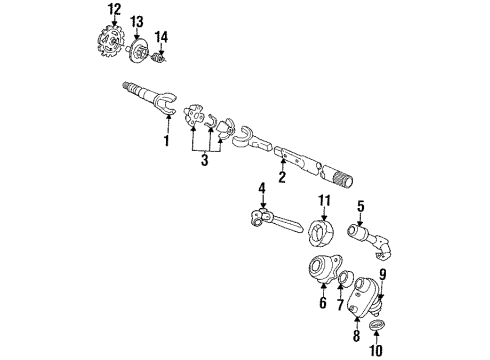 12
13
14
1
3
2
4
11
5
9
6
7
8
10