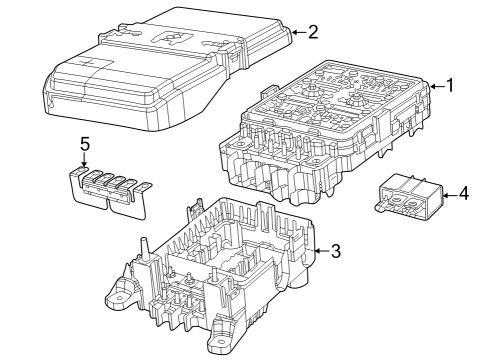 2
1
5
4
3