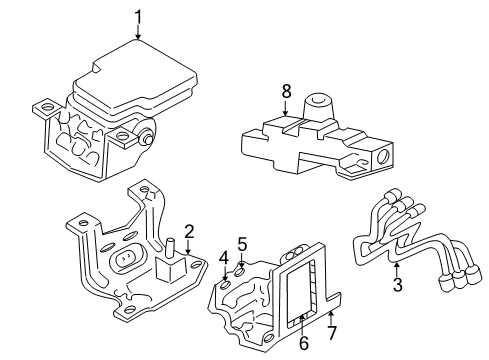 1
8
2
5
4
3
6
7