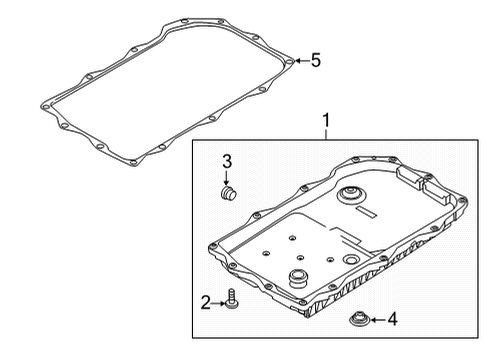 5
1
3
2
4