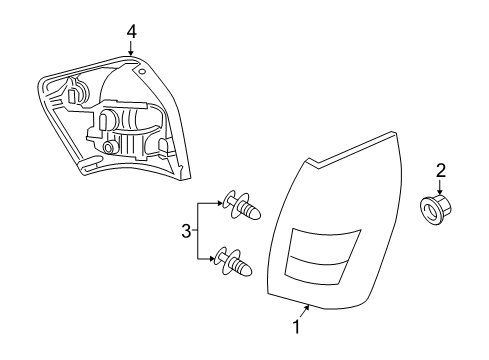 4
2
3
1