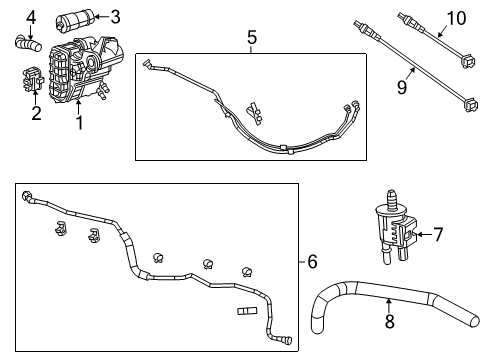 4
3
2
1
5
10
9
6
7
8