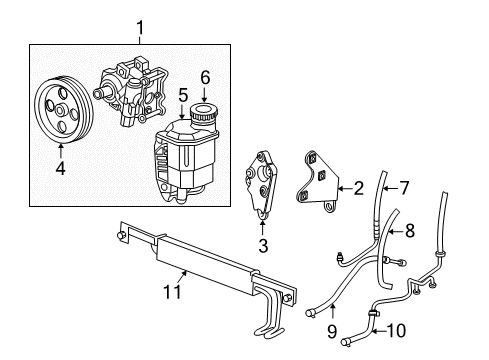 1
6
5
4
2
7
3
8
11
9
10