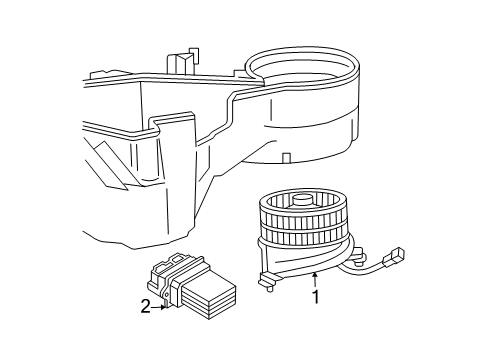 1
2