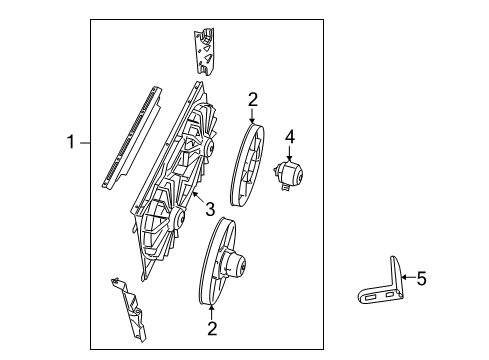 1
2
4
3
2
5