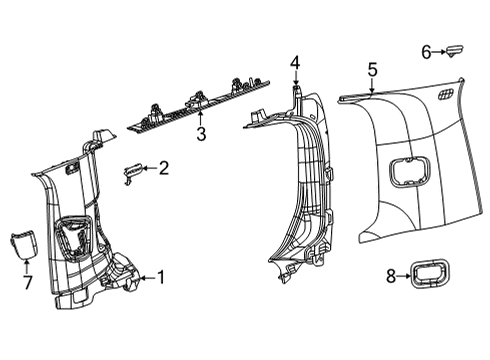 6
4
5
3
2
7
1
8