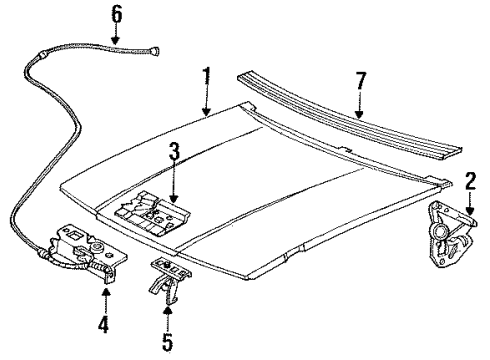 6
1
7
3
2
4
5