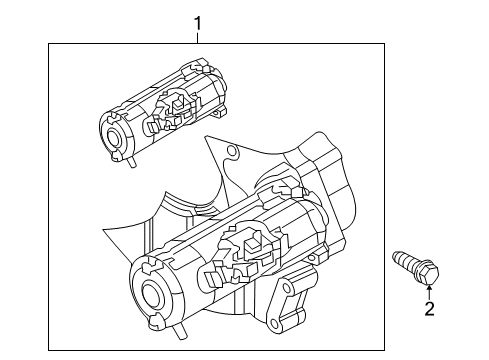 1

2