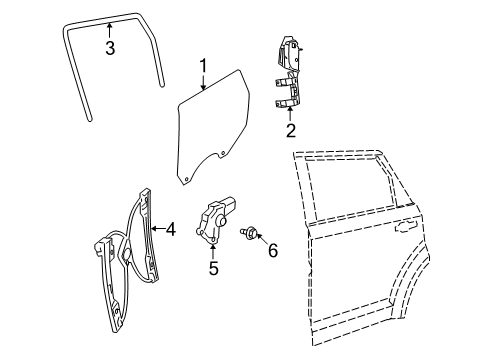 3
1
2
4
5
6