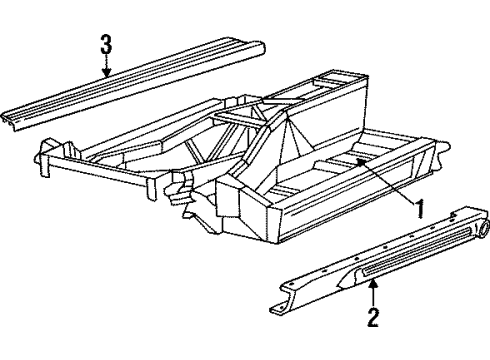 3

1

2