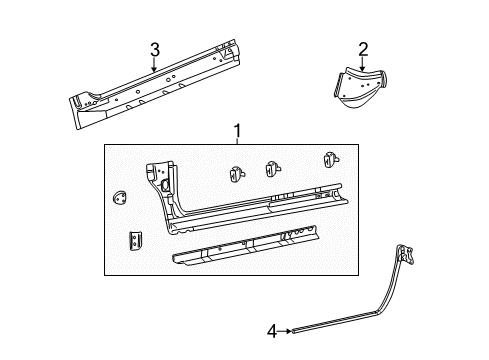 3

2

1

4