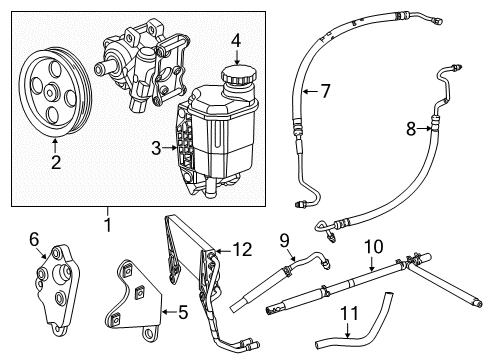 4
7
2
3
8
1
6
12
9
10
5
11