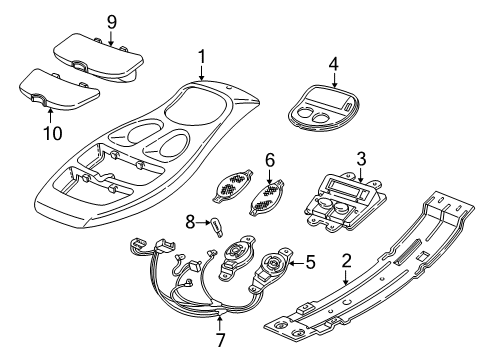 9
1
4
10
6
3
8
5
2
7