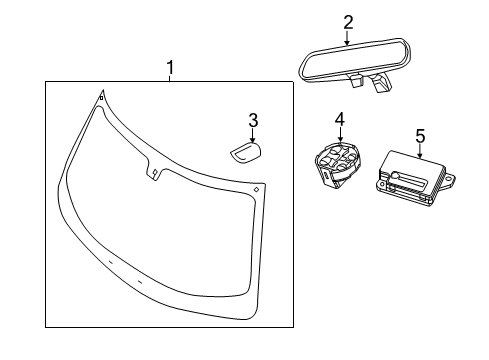 1
2
3
4
5