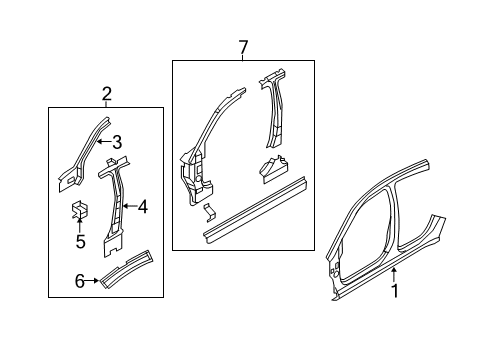 7
2
3
4
5
6
1