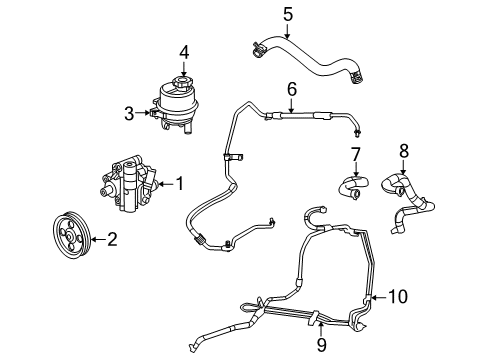 5
4
6
3
7
8
1
2
10
9