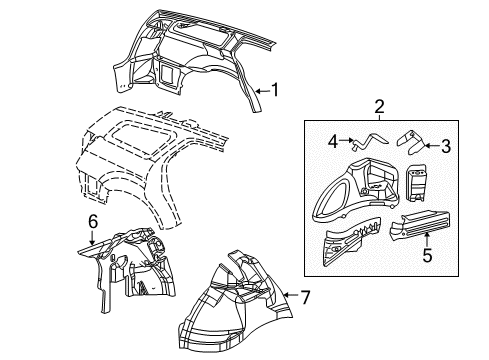 1
2
4
3
6
5
7