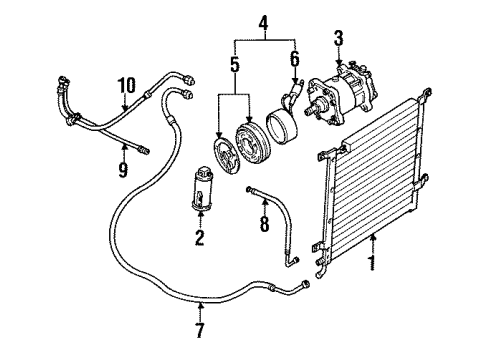 4
3
5
6
10
9
2
8
1
7