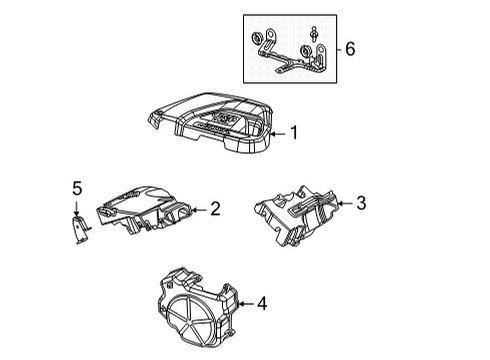 6
1
5
2
3
4