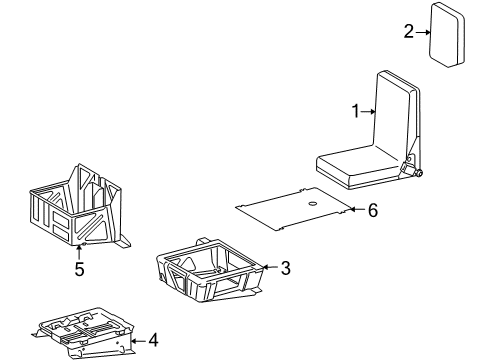 2
1
6
5
3
4