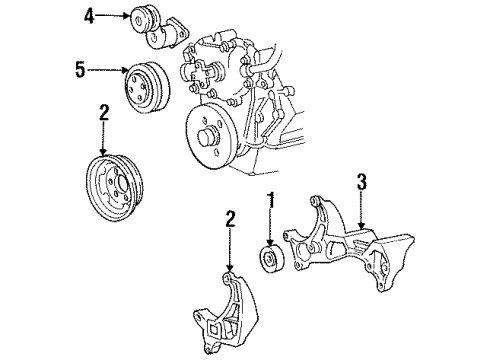 4
5
2
3
1
2