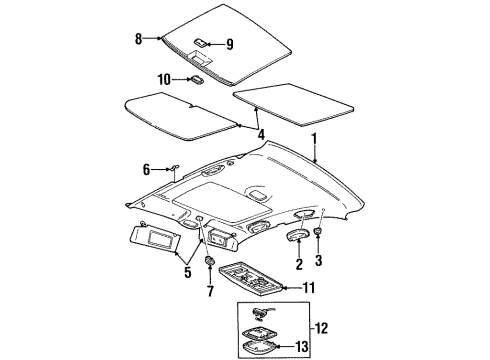 8
9
10
4
1
6
5
7
2
3
11
12
13