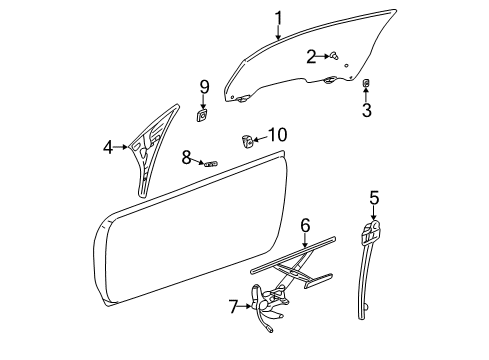 1
2
9
3
4
10
8
5
6
7