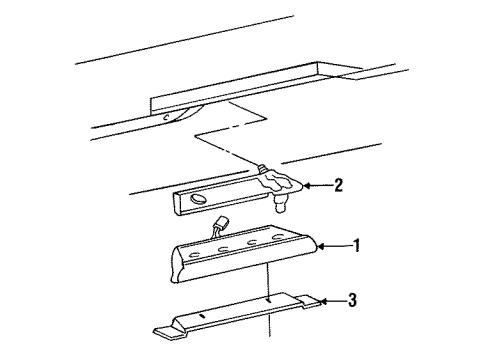 2
1
3