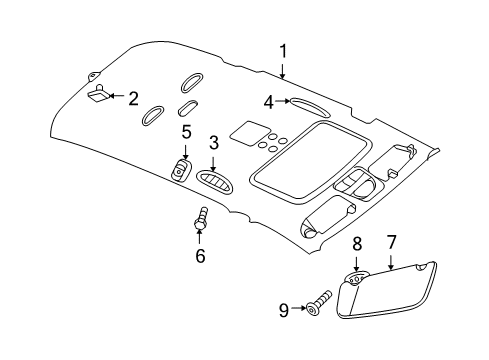 1
2
4
5
3
6
8
7
9