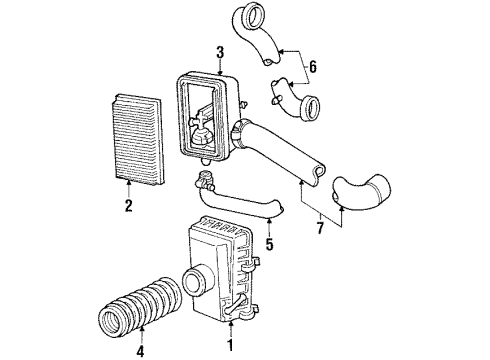 3
6
2
5
7
4
1