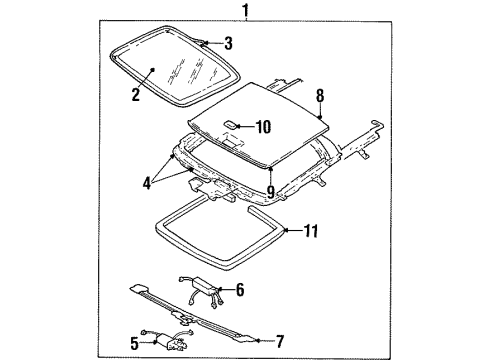 1
3
2
8
10
4
9
11
6
5
7