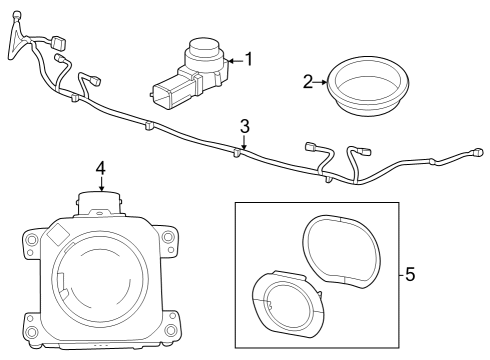 1
2
3
4
5