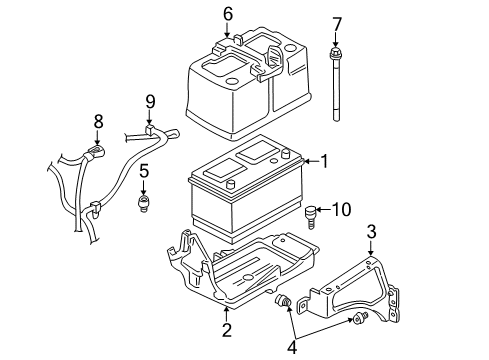 6
7
9
8
1
5
10
3
2
4