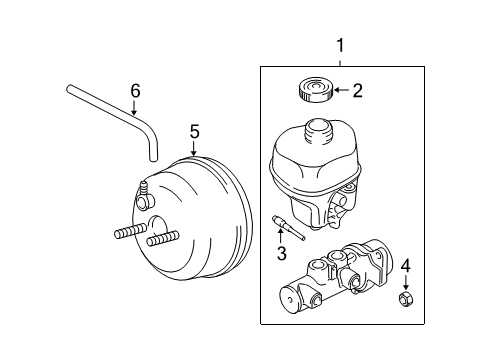 1
2
6
5
3
4