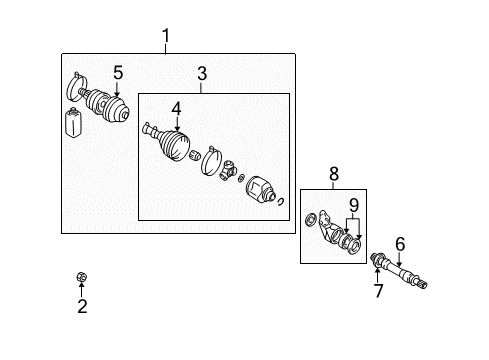 1
5
3
4
8
9
6
7
2